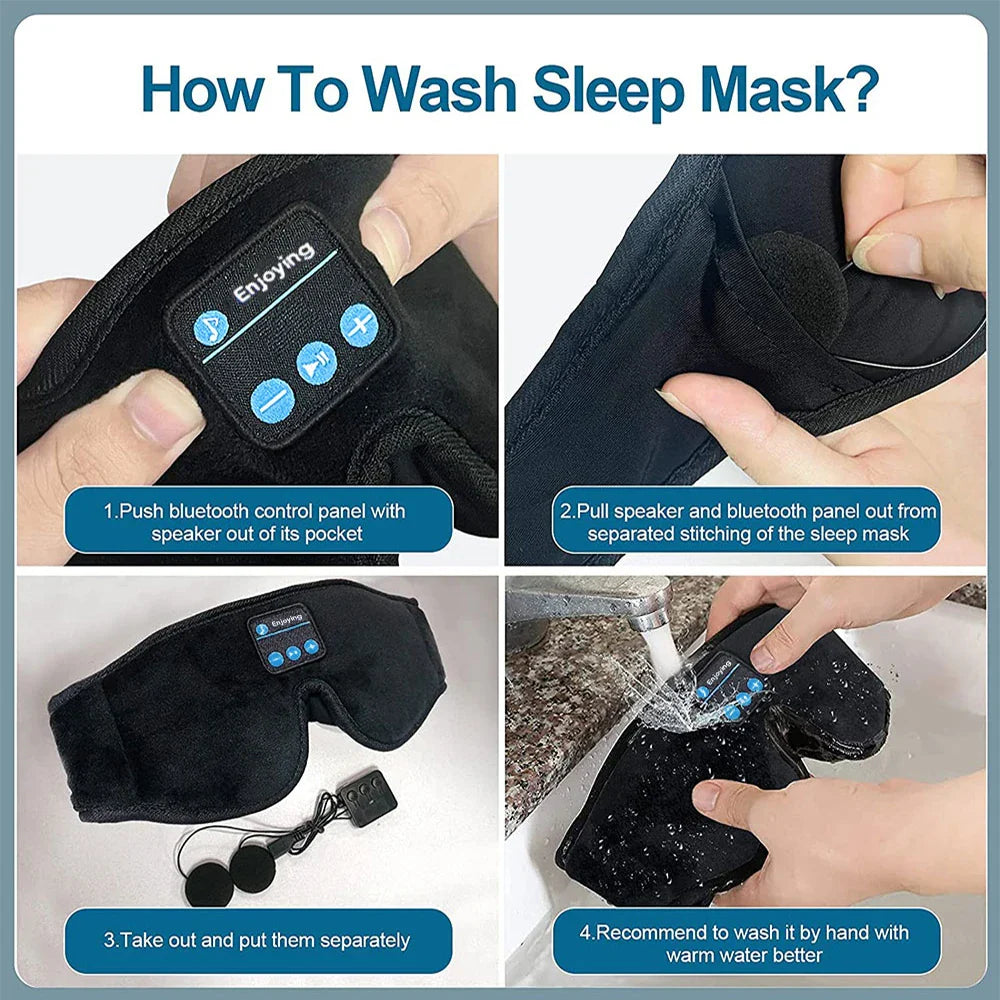 How To Wash Sleep Mask?

Enjoying

1.Push bluetooth control panel with speaker out of its pocket

2.Pull speaker and bluetooth panel out from separated stitching of the sleep mask

Enjoying

3.Take out and put them separately

Enjoying

4.Recommend to wash it by hand with warm water better